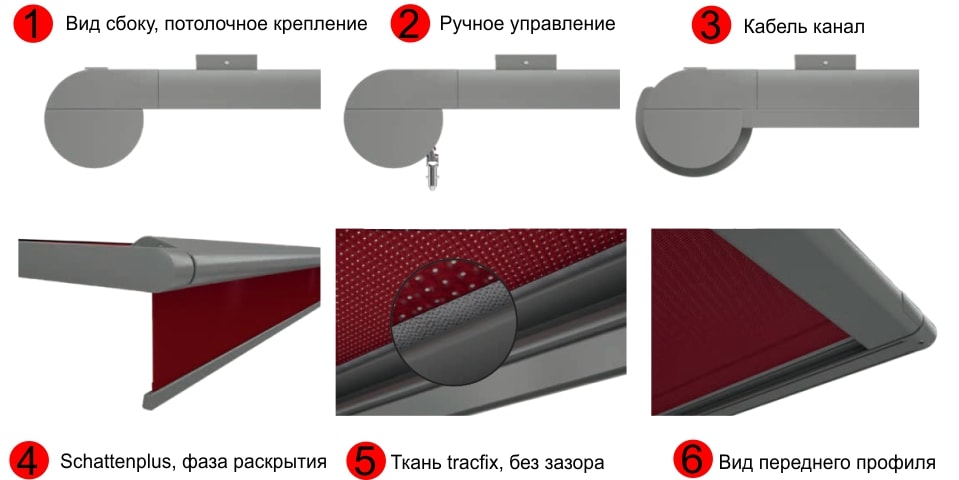 1 Вид сбоку, потолочное крепление

2 Ручное управление

3 Кабель канал

4 Schattenplus, фаза раскрытия

5 Ткань tracfix, без зазора

6 Вид переднего профиля