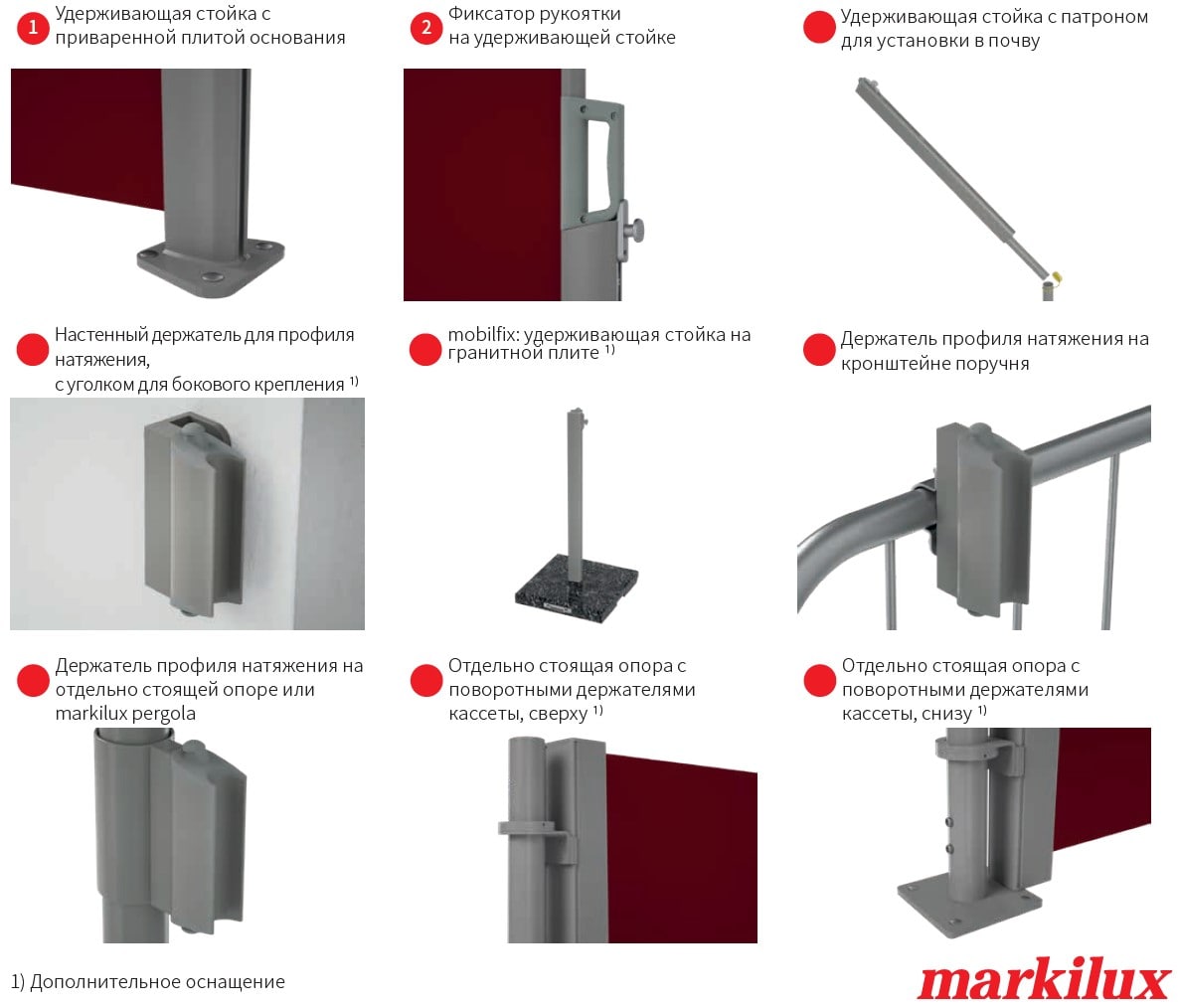 1 Удерживающая стойка с приваренной плитой основания

2 Фиксатор рукоятки на удерживающей стойке

Удерживающая стойка с патроном для установки в почву

Настенный держатель для профиля натяжения, с уголком для бокового крепления $^{1)}$

mobilfix: удерживающая стойка на гранитной плите $^{1)}$

Держатель профиля натяжения на кронштейне поручня

Держатель профиля натяжения на отдельно стоящей опоре или markilux pergola

Отдельно стоящая опора с поворотными держателями кассеты, сверху $^{1)}$

Отдельно стоящая опора с поворотными держателями кассеты, снизу $^{1)}$

1) Дополнительное оснащение

markilux