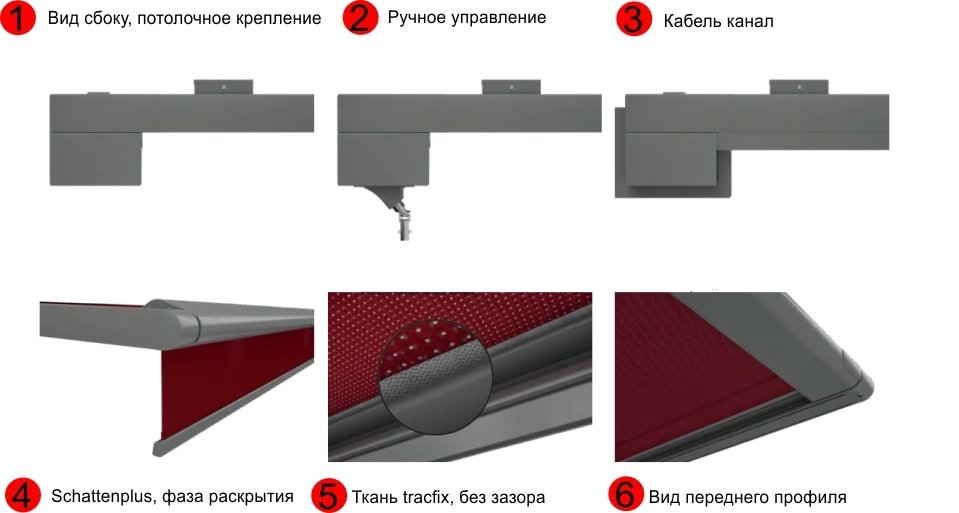 1 Вид сбоку, потолочное крепление

2 Ручное управление

3 Кабель канал

4 Schattenplus, фаза раскрытия

5 Ткань tracfix, без зазора

6 Вид переднего профиля