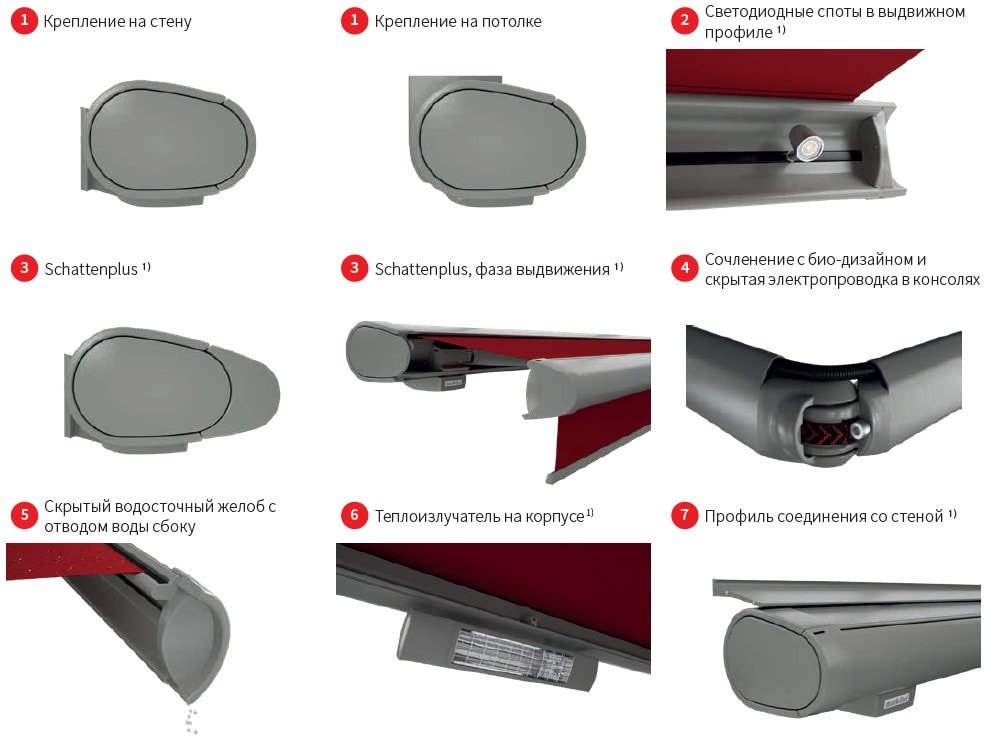 1 Крепление на стену

1 Крепление на потолке

2 Светодиодные споты в выдвижном профиле $^{1)}$

3 Schattenplus $^{1)}$

3 Schattenplus, фаза выдвижения $^{1)}$

4 Сочленение с био-дизайном и скрытая электропроводка в консолях

5 Скрытый водосточный желоб с отводом воды сбоку

6 Теплоизлучатель на корпусе $^{1)}$

7 Профиль соединения со стеной $^{1)}$