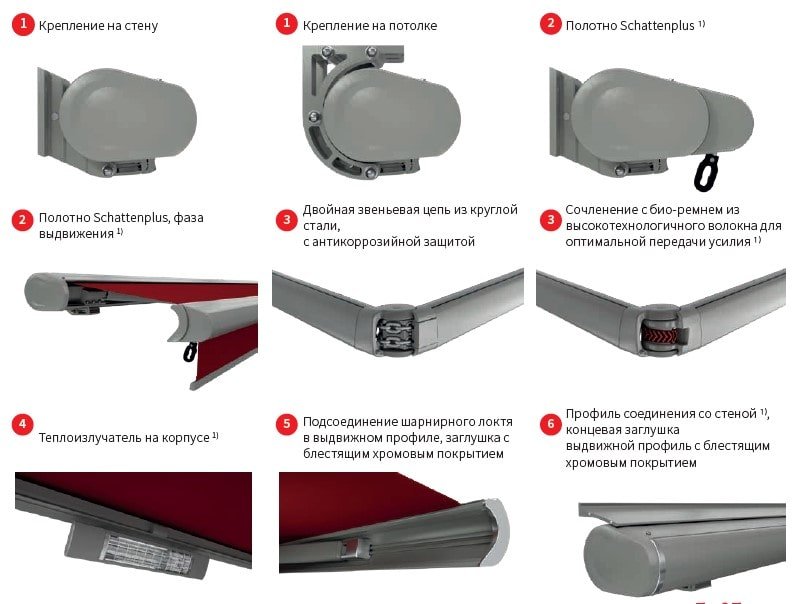 1 Крепление на стену

1 Крепление на потолке

2 Полотно Schattenplus $^{1)}$

2 Полотно Schattenplus, фаза выдвижения $^{1)}$

3 Двойная звеньевая цепь из круглой стали, с антикоррозийной защитой

3 Сочленение с био-ремнем из высокотехнологичного волокна для оптимальной передачи усилия $^{1)}$

4 Теплоизлучатель на корпусе $^{1)}$

5 Подсоединение шарнирного локтя в выдвижном профиле, заглушка с блестящим хромовым покрытием

6 Профиль соединения со стеной $^{1)}$, концевая заглушка выдвижной профиль с блестящим хромовым покрытием