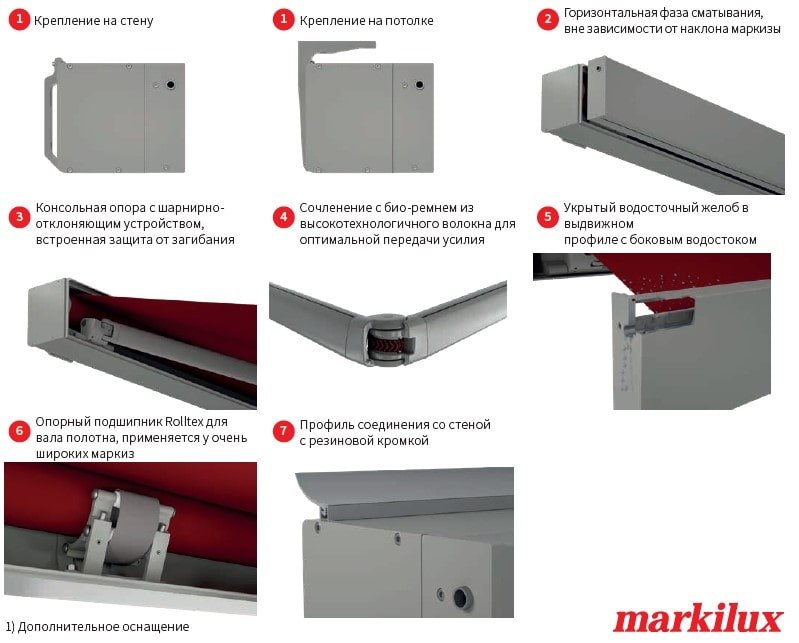 1 Крепление на стену

1 Крепление на потолке

2 Горизонтальная фаза сматывания, вне зависимости от наклона маркизы

3 Консольная опора с шарнирно-отклоняющим устройством, встроенная защита от загибания

4 Сочленение с био-ремнем из высокотехнологичного волокна для оптимальной передачи усилия

5 Укрытый водосточный желоб в выдвижном профиле с боковым водостоком

6 Опорный подшипник Rolltex для вала полотна, применяется у очень широких маркиз

7 Профиль соединения со стеной с резиновой кромкой

1) Дополнительное оснащение

markilux